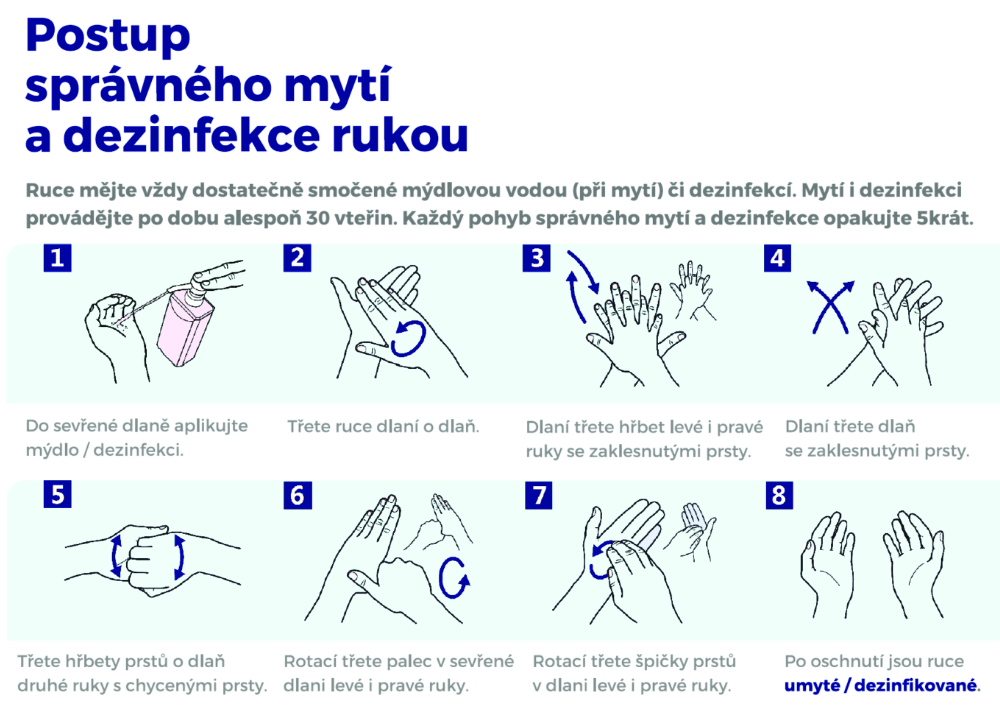 Postup správného mytí a dezinfekce rukou

Ruce mějte vždy dostatečně smočené mýdlovou vodou (při mytí) či dezinfekcí. Mytí i dezinfekci provádějte po dobu alespoň 30 vteřin. Každý pohyb správného mytí a dezinfekce opakujte 5krát.

1

Do sevřené dlaně aplikujte mýdlo / dezinfekci.

2

Třete ruce dlaní o dlaň.

3

Dlaní třete hřbet levé i pravé ruky se zaklesnutými prsty.

4

Dlaní třete dlaň se zaklesnutými prsty.

5

Třete hřbety prstů o dlaň druhé ruky s chycenými prsty.

6

Rotací třete palec v sevřené dlani levé i pravé ruky.

7

Rotací třete špičky prstů v dlani levé i pravé ruky.

8

Po oschnutí jsou ruce umyté / dezinfikované.